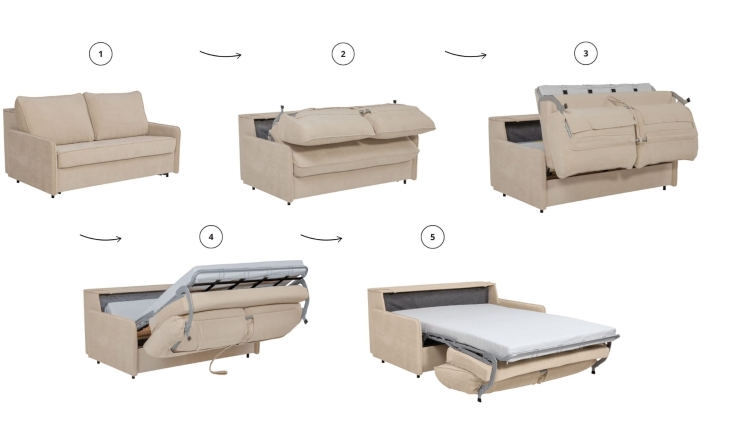 1

2

3

4

5