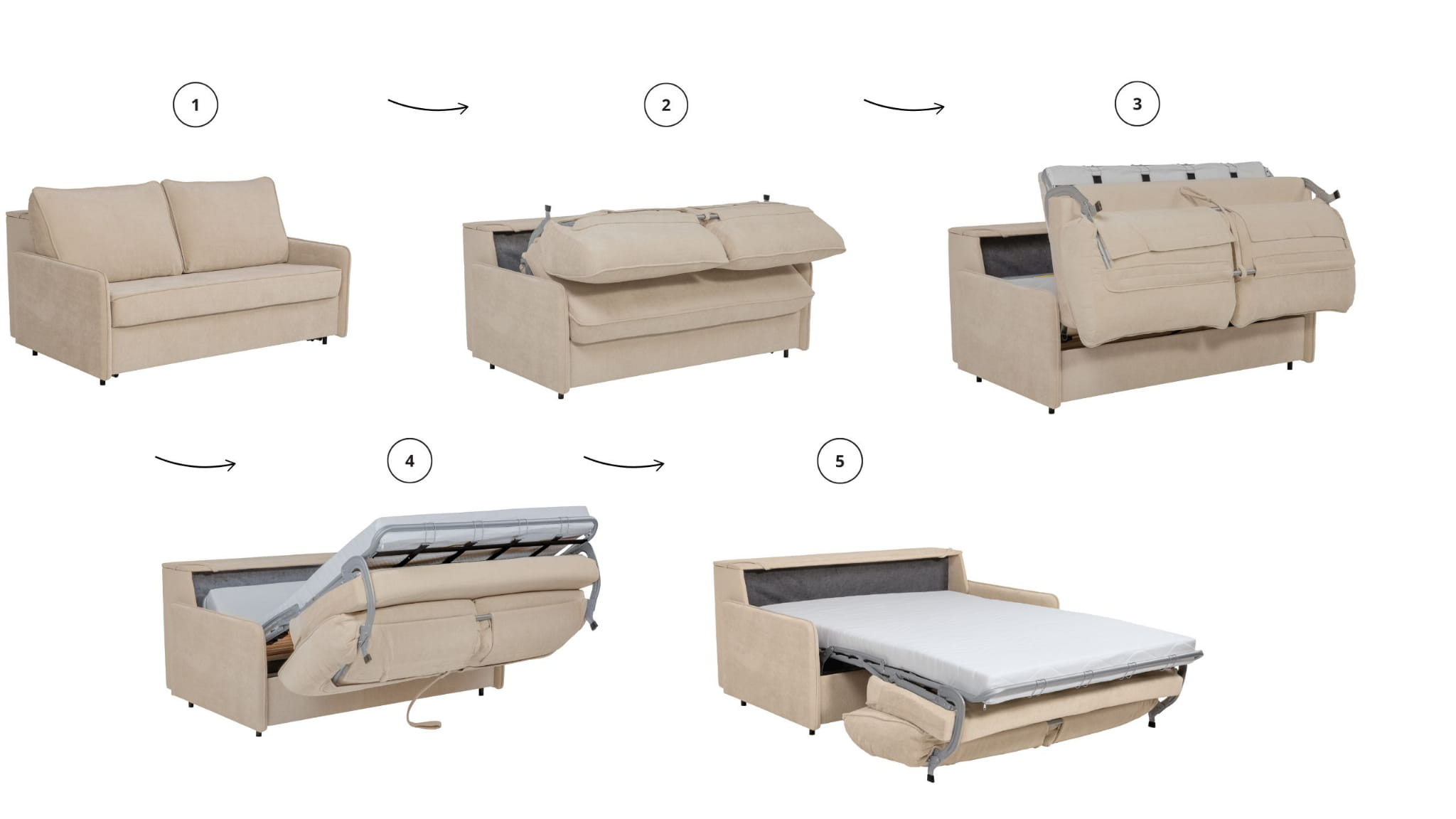 1

2

3

4

5